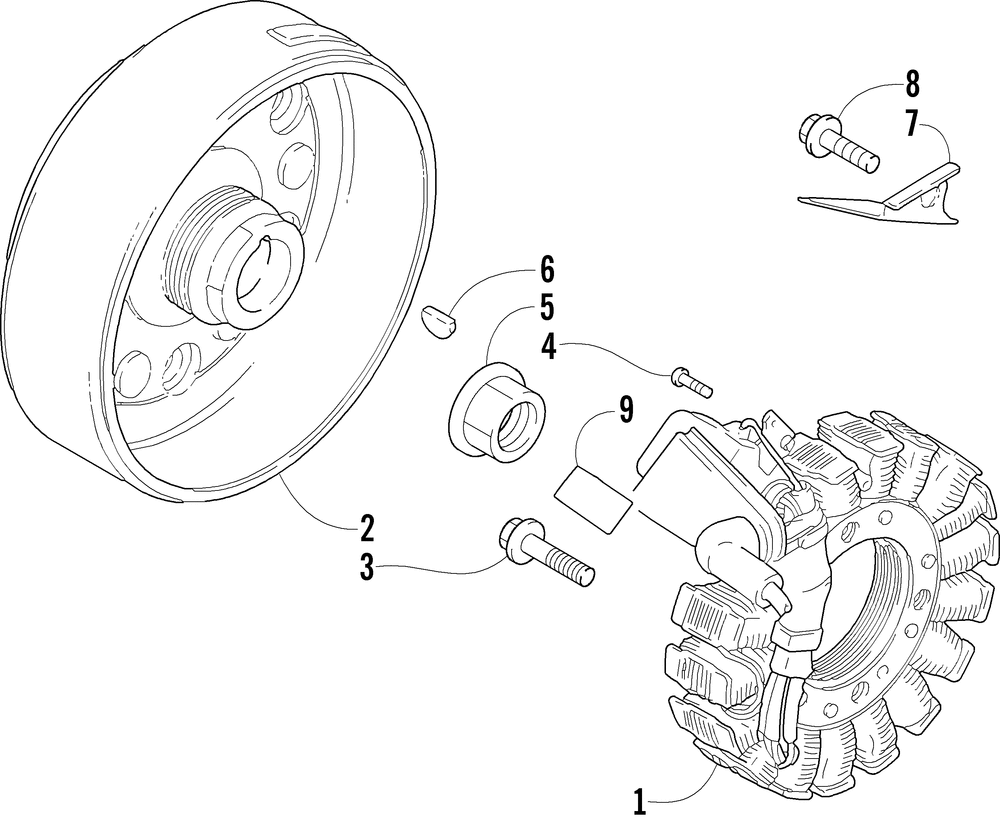 8
7
6
5
4
9
2
3
1